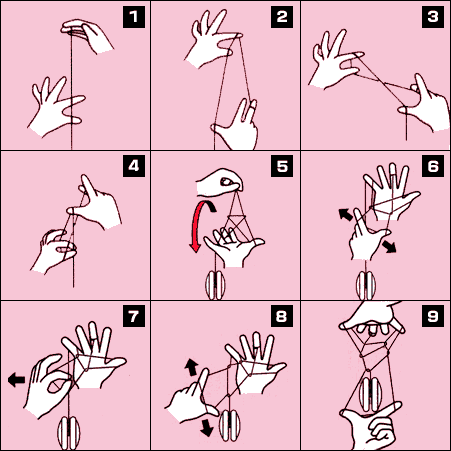 1
2
3
4
5
6
7
8
9